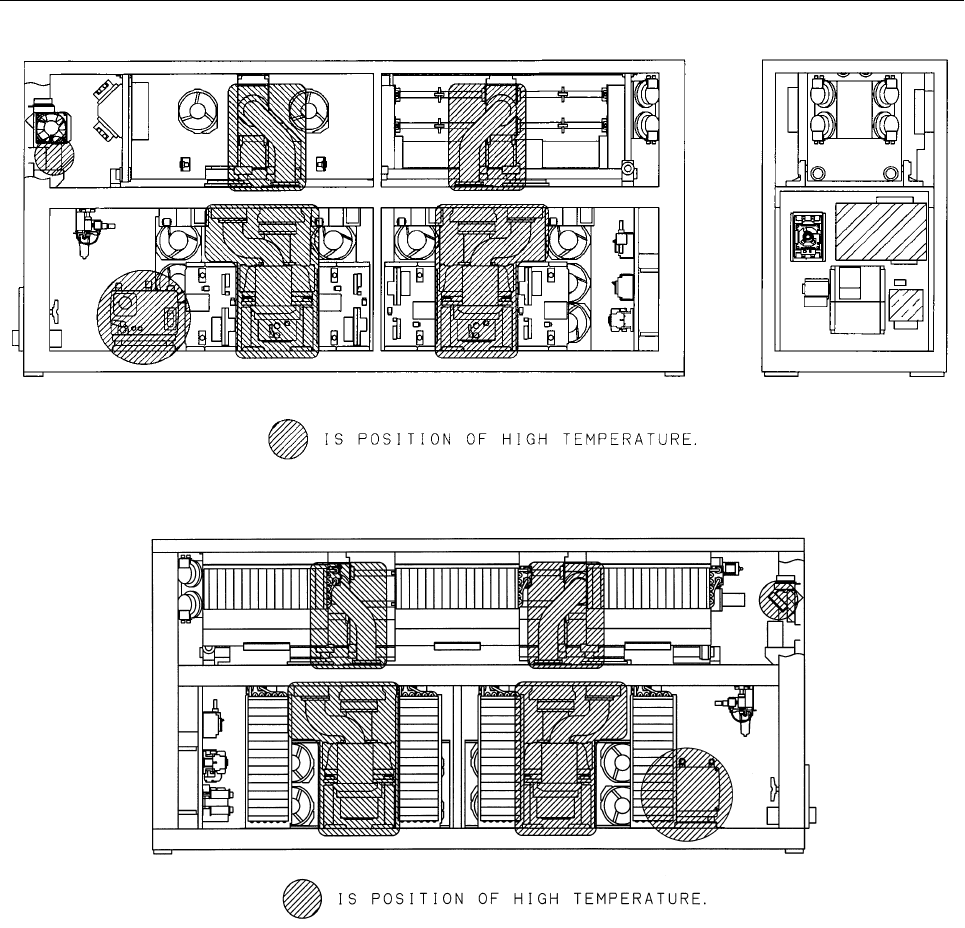 IS POSITION OF HIGH TEMPERATURE.

IS POSITION OF HIGH TEMPERATURE.