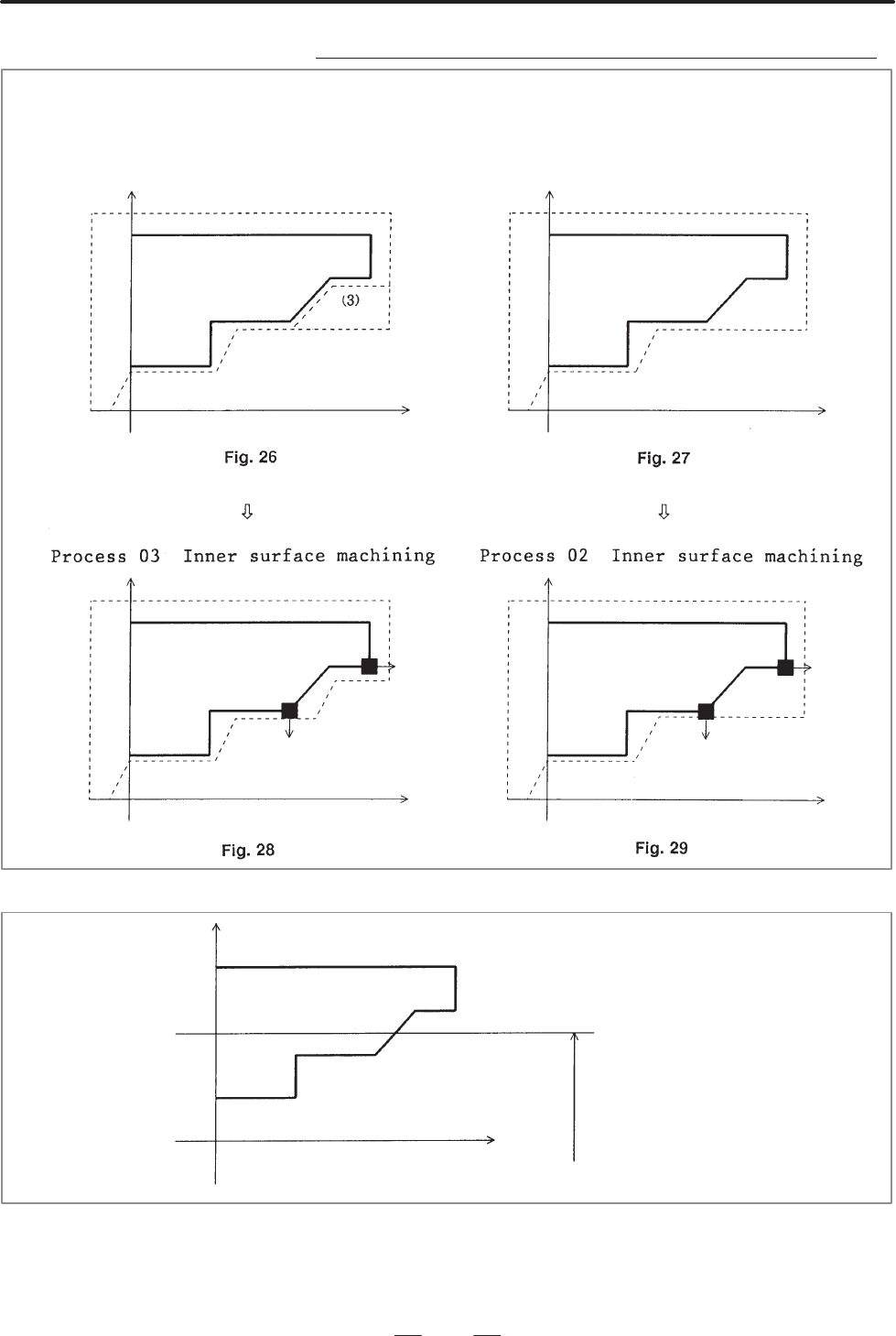 (3)

Fig. 26

Fig. 27

⇩

⇩

Process 03 Inner surface machining

Process 02 Inner surface machining

Fig. 28

Fig. 29