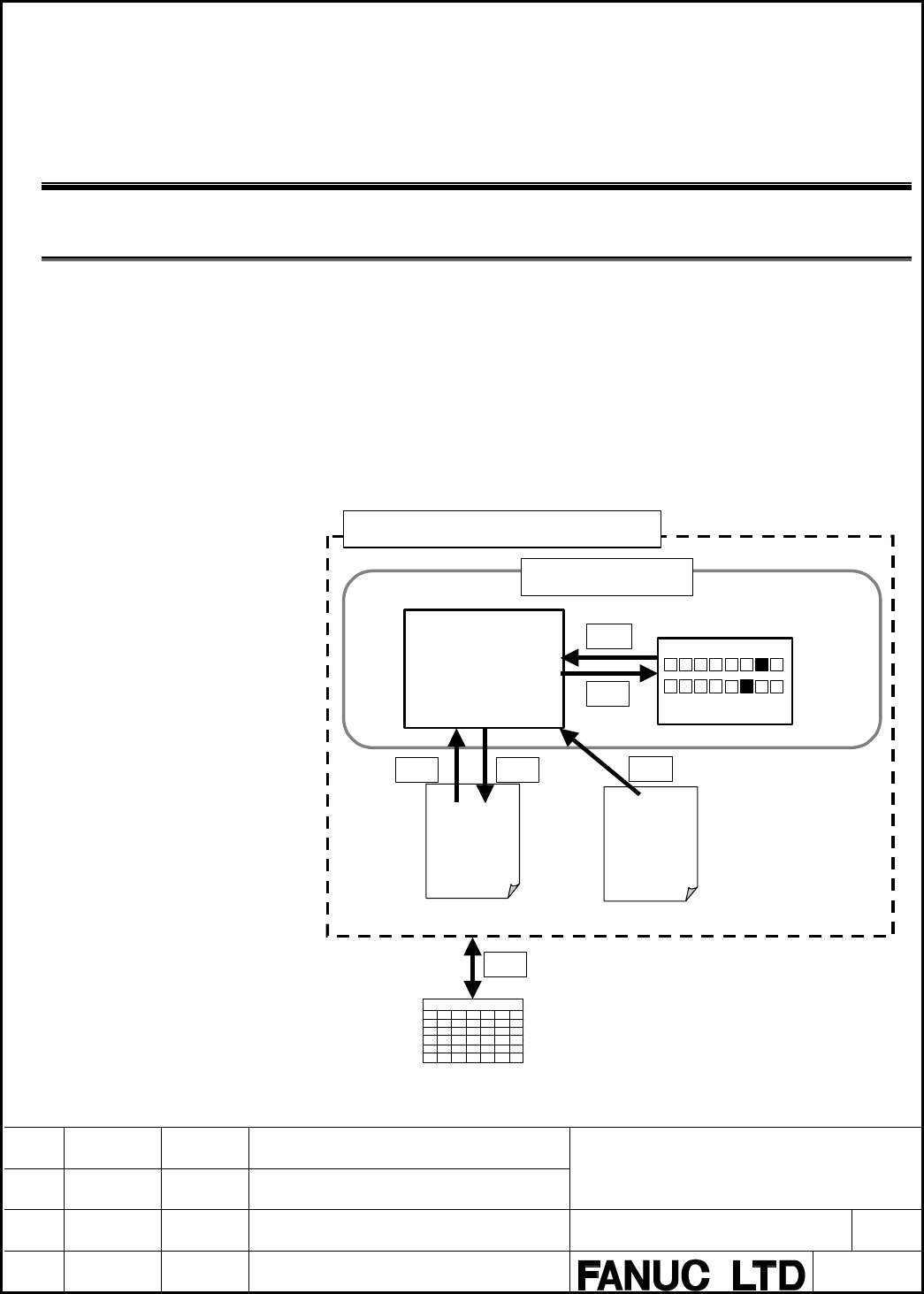 FANUC LTD