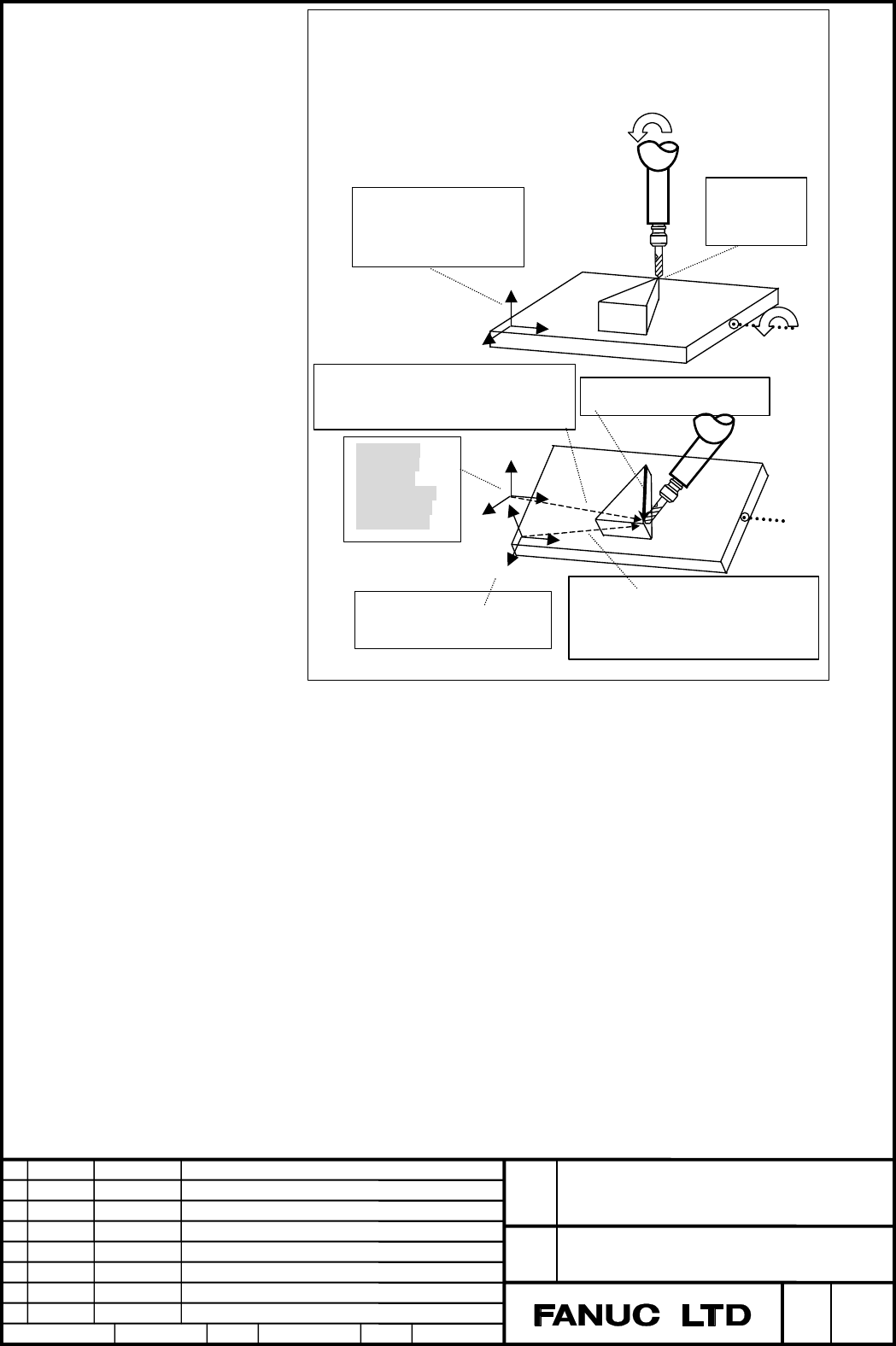 FANUC LTD