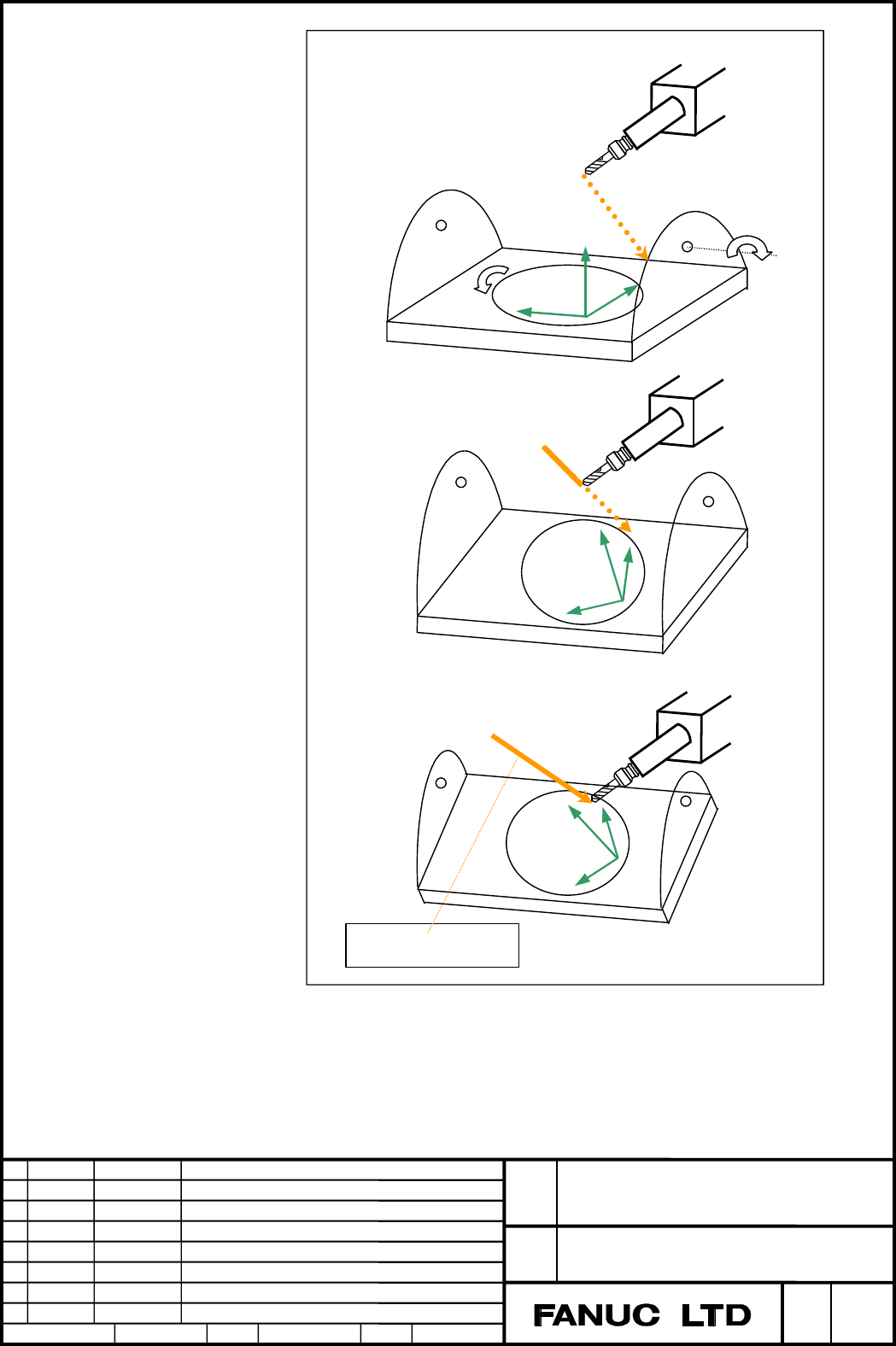 FANUC LTD