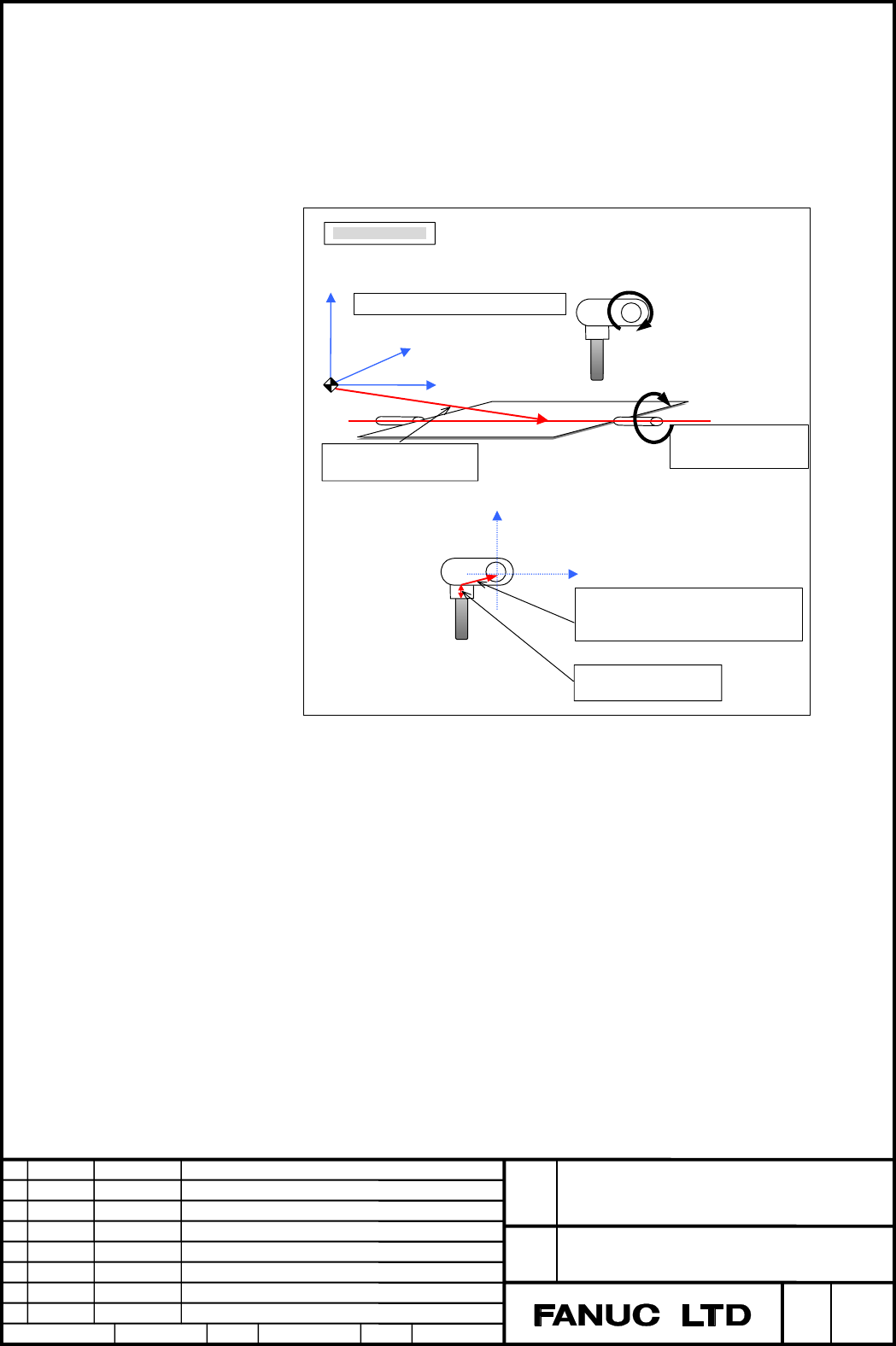 FANUC LTD