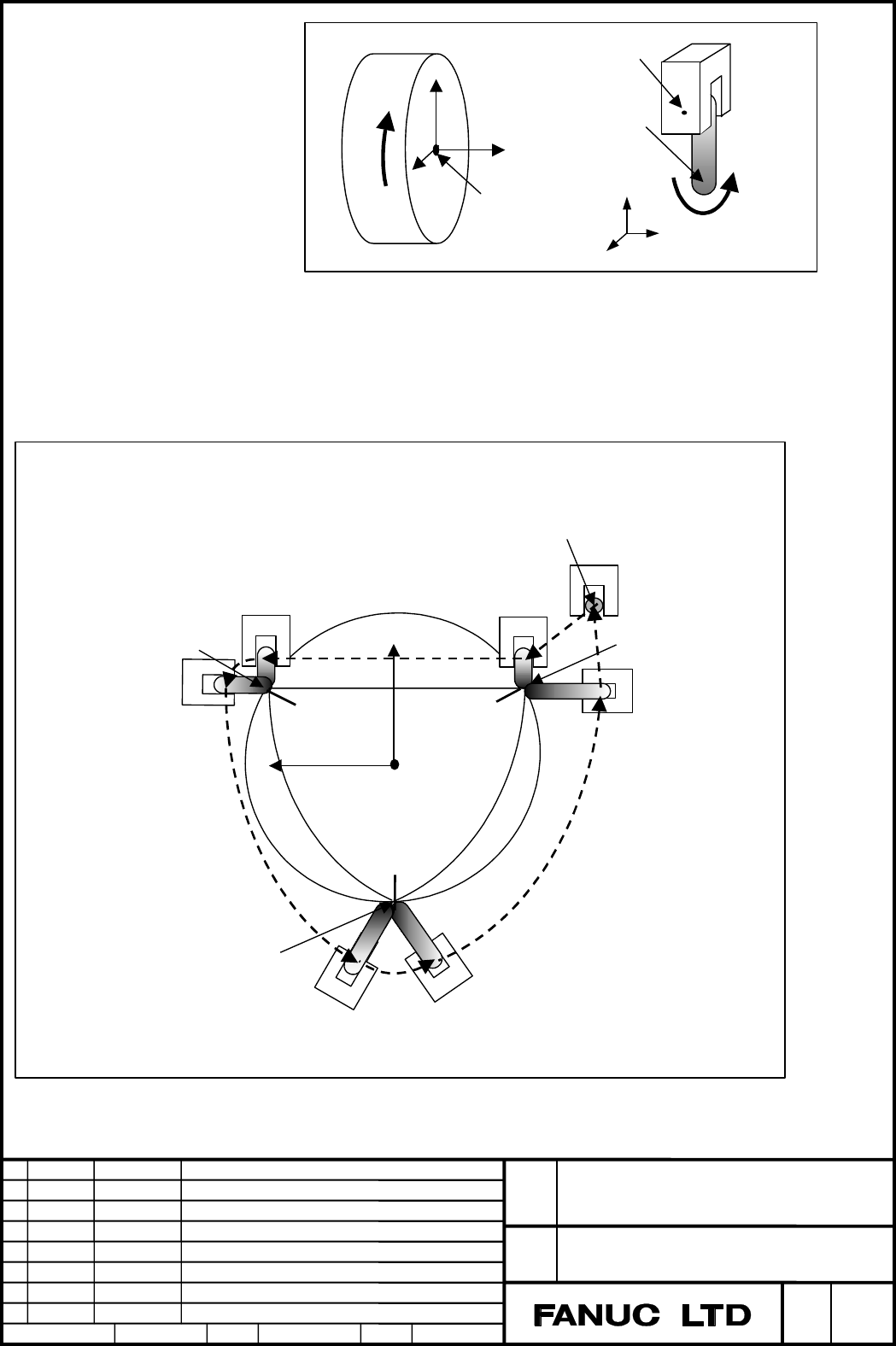 FANUC LTD