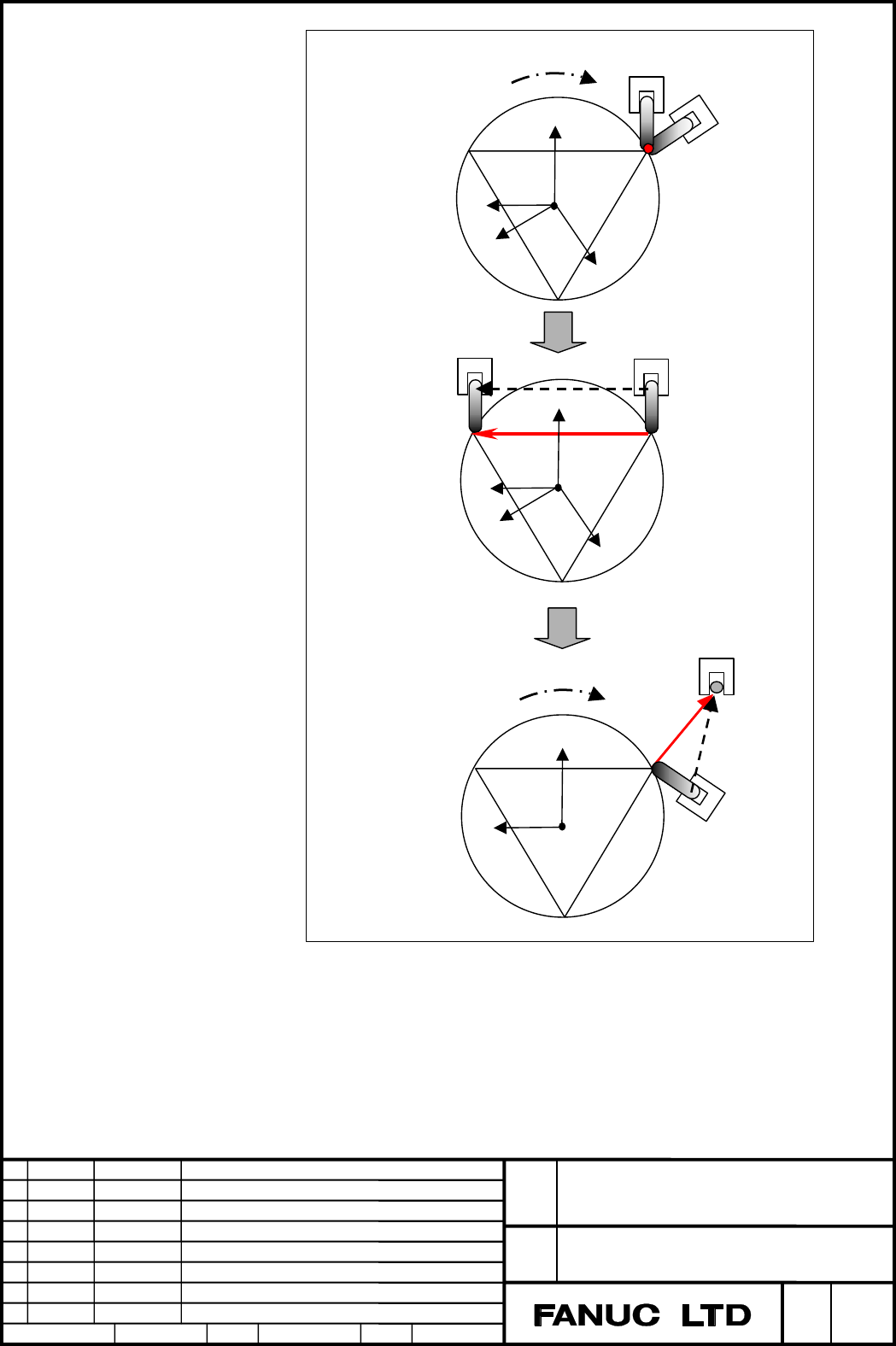 FANUC LTD