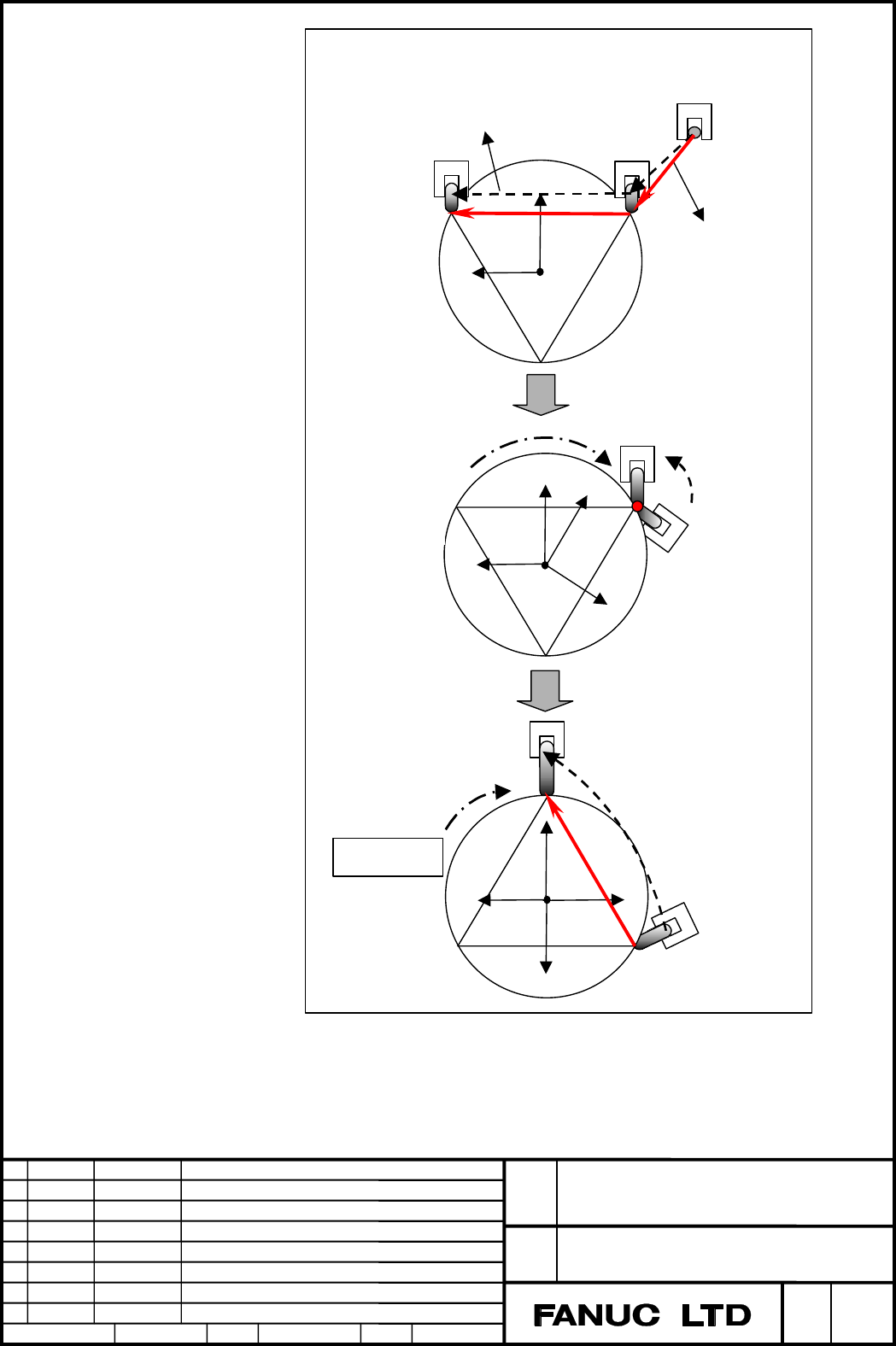 FANUC LTD