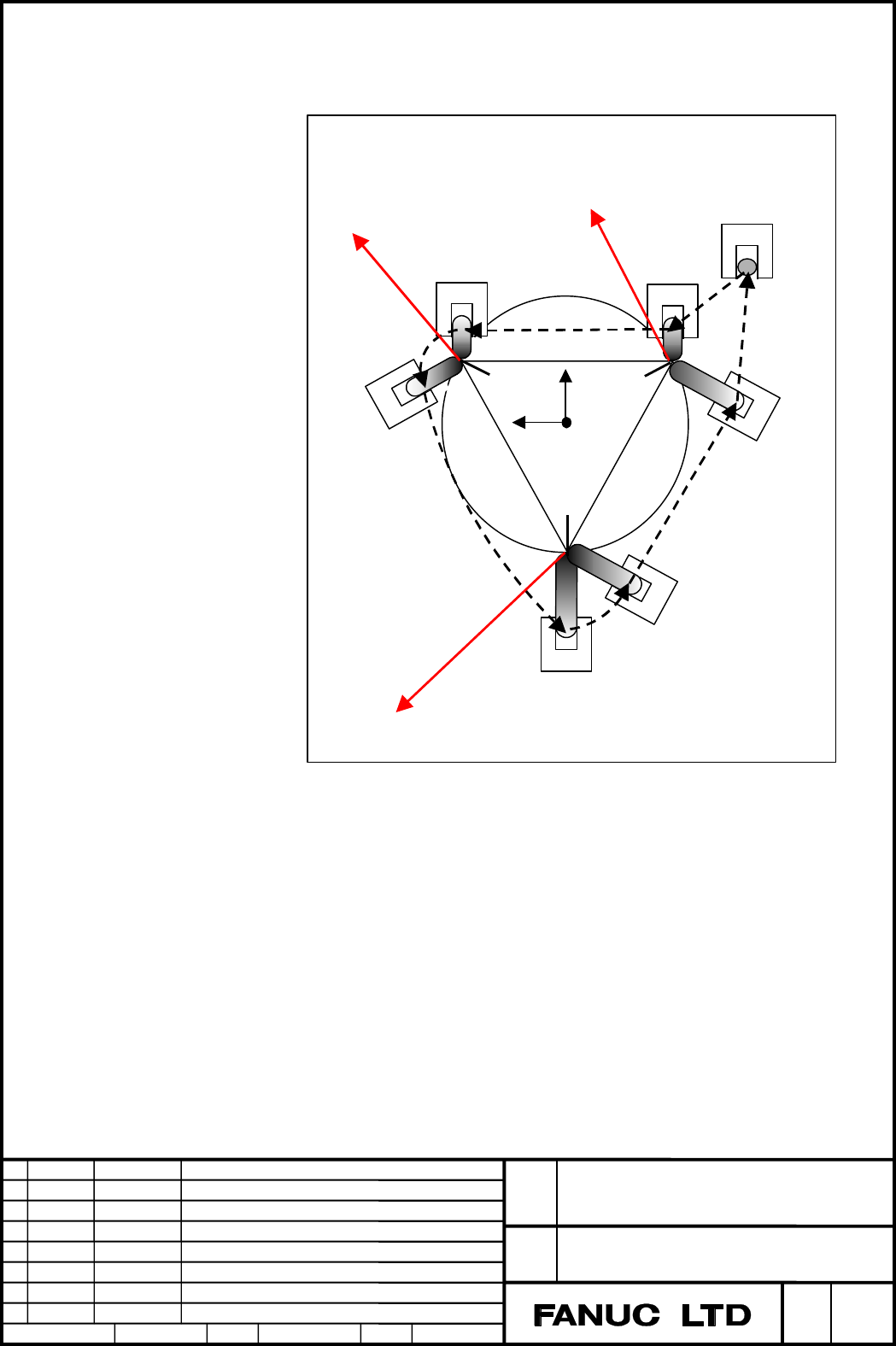 FANUC LTD