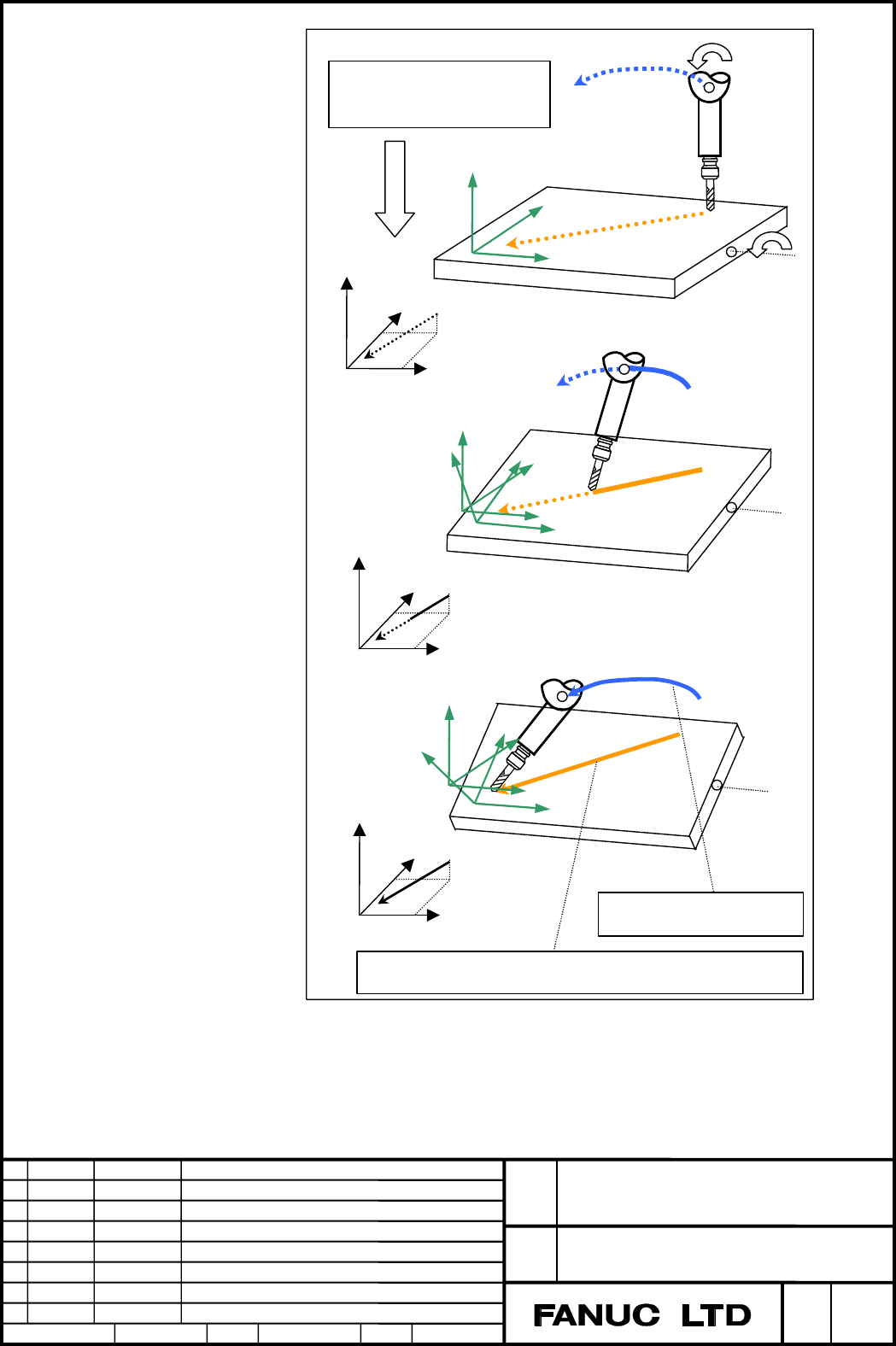 FANUC LTD