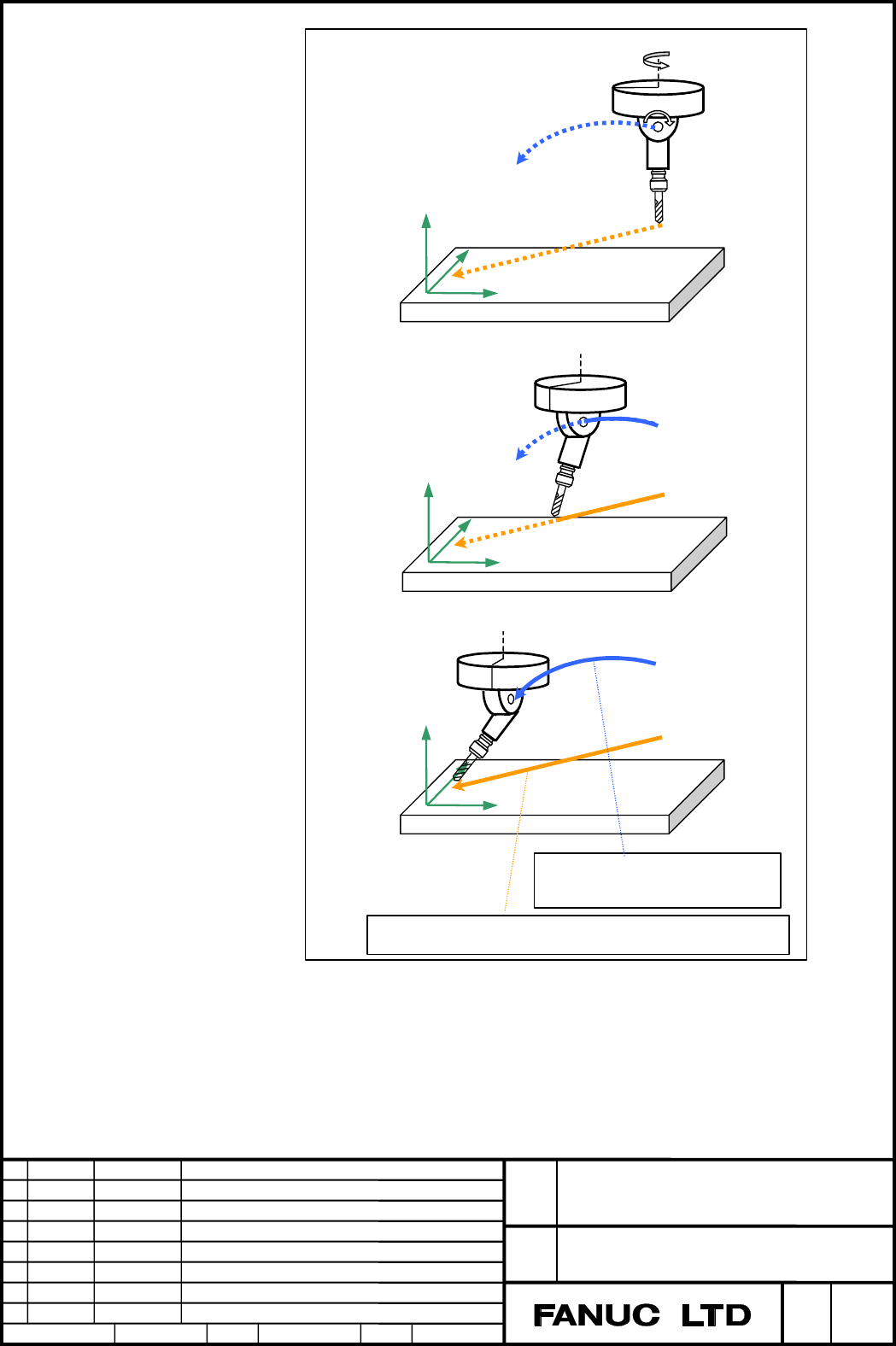 FANUC LTD