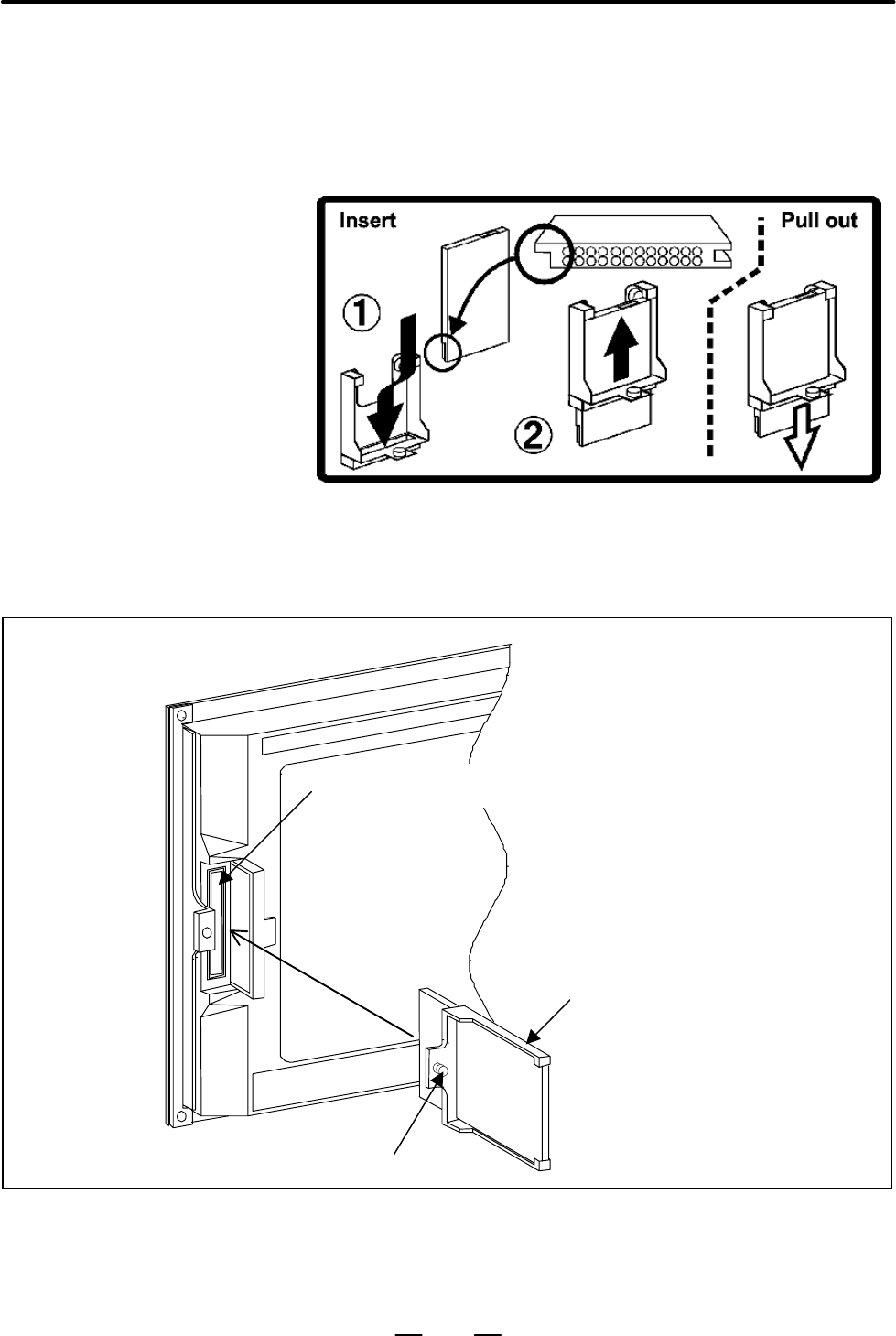 Insert

Pull out

①

②