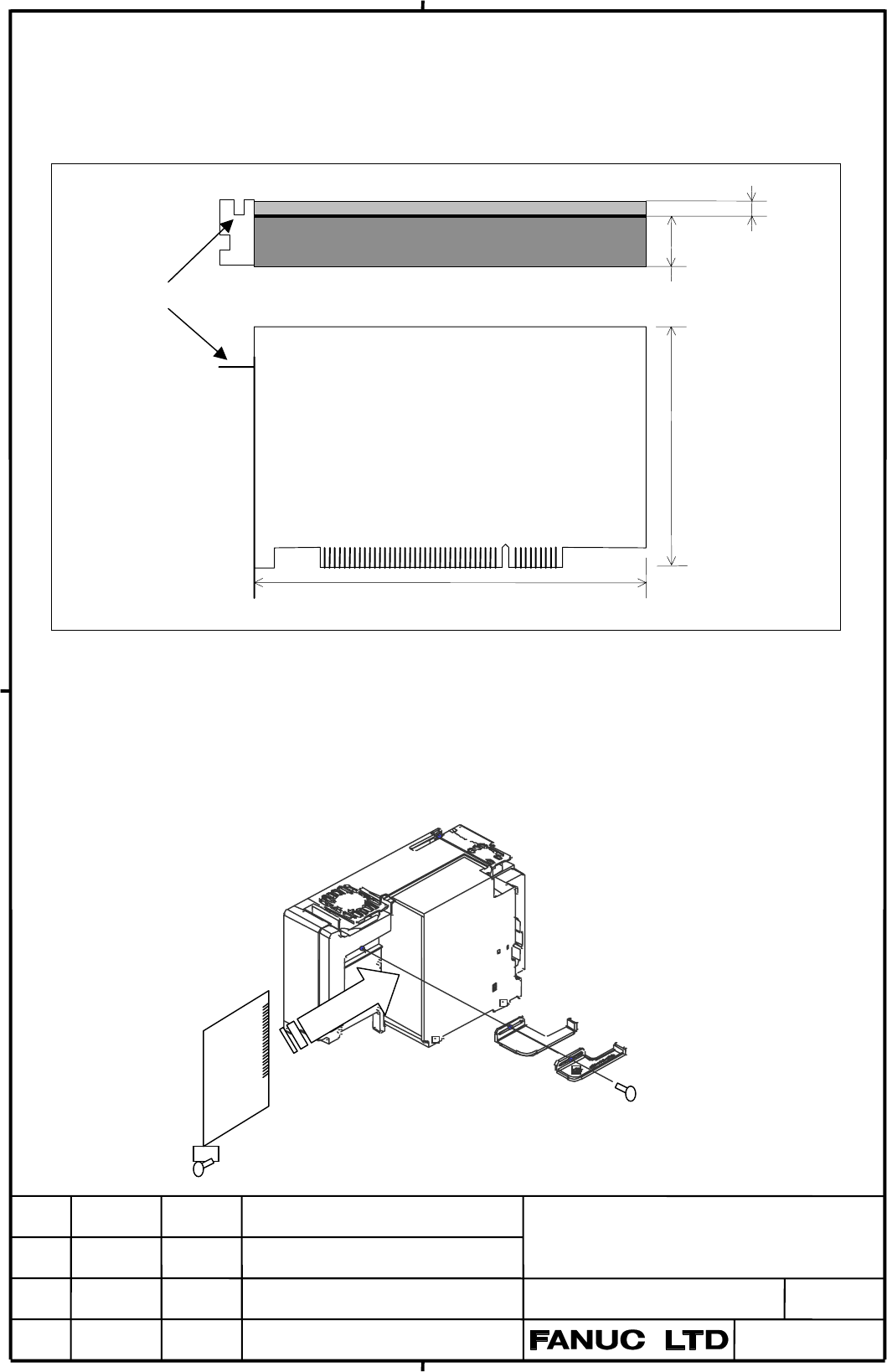 FANUC LTD