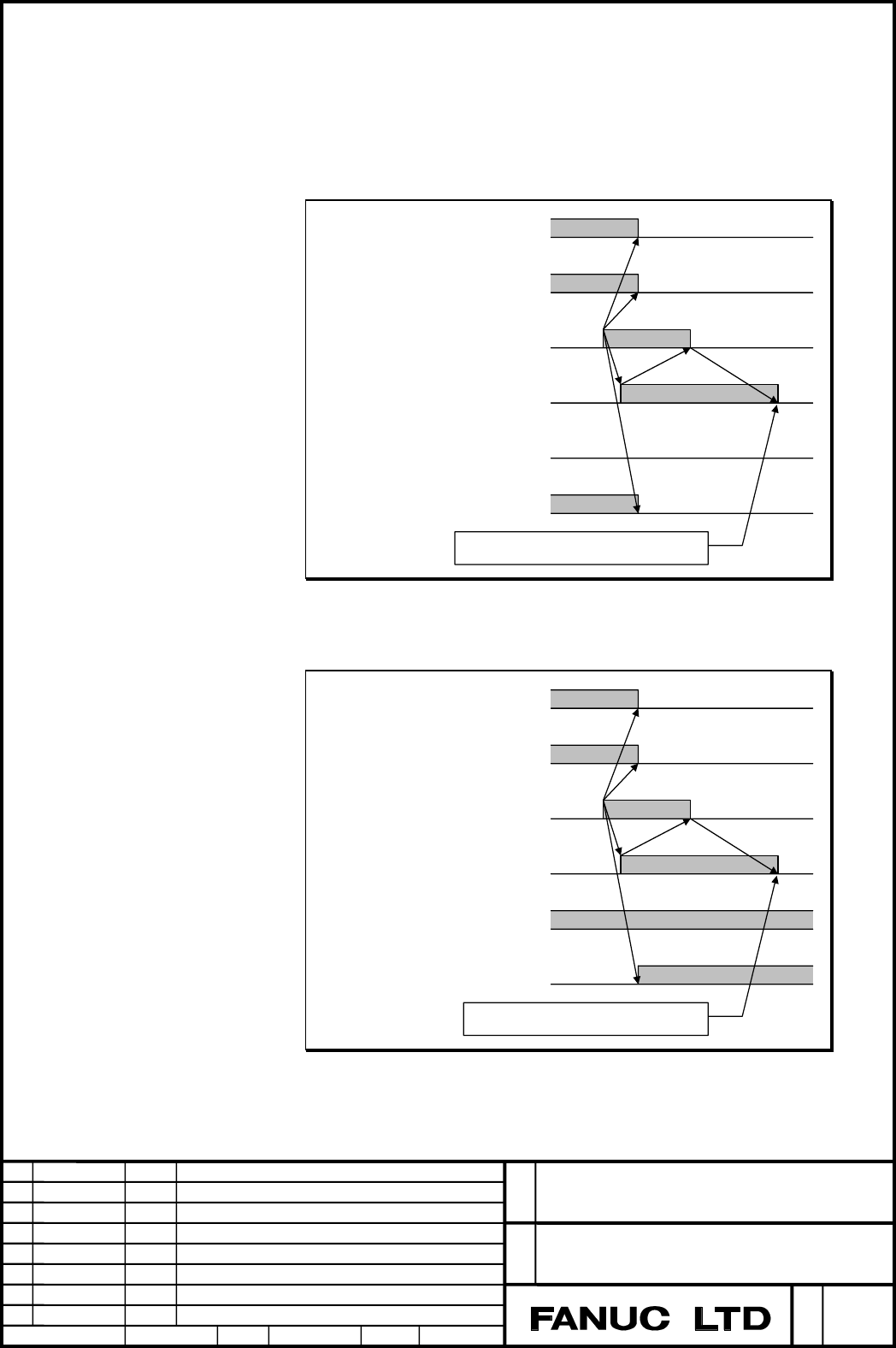 FANUC LTD