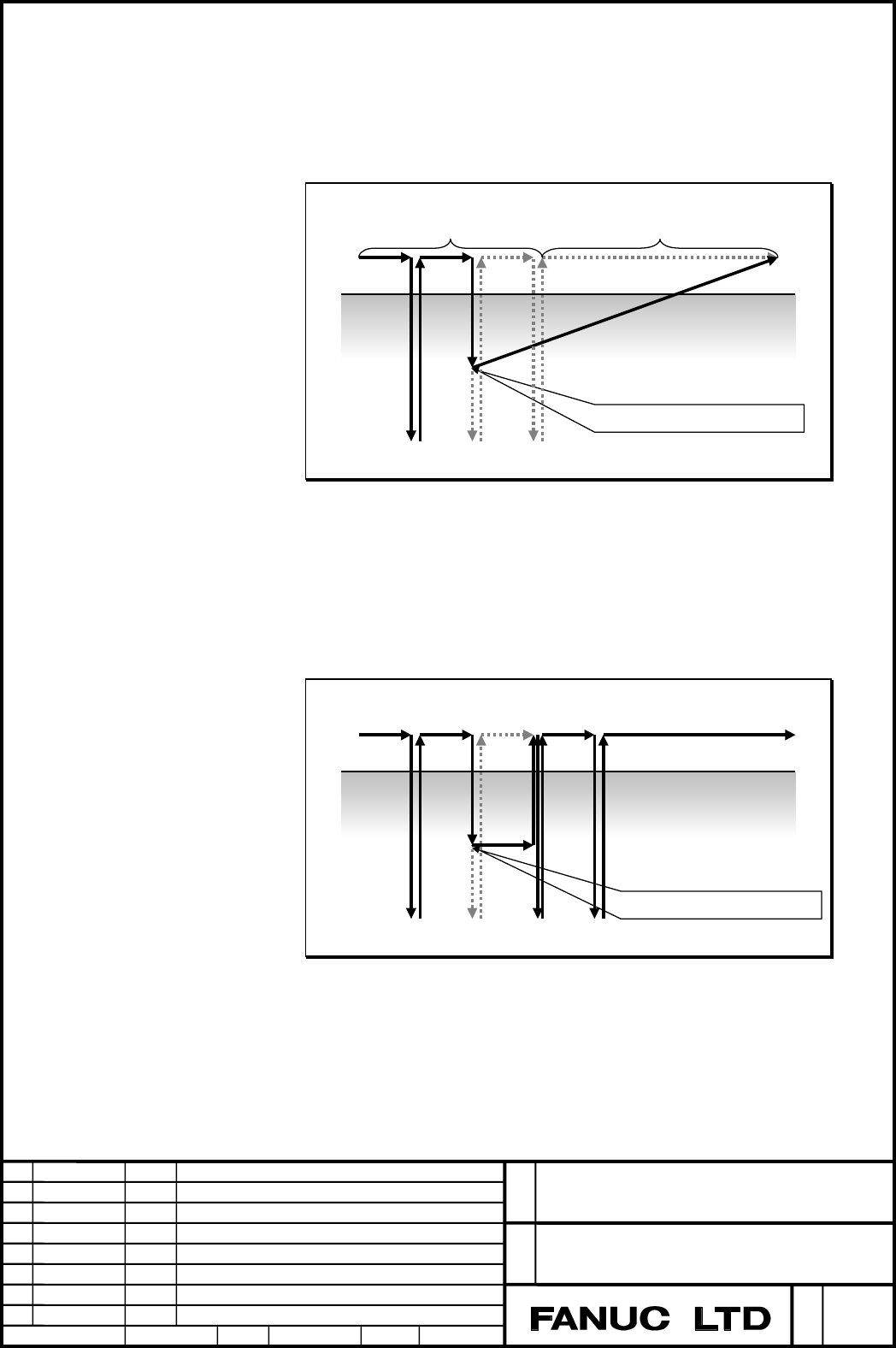 FANUC LTD